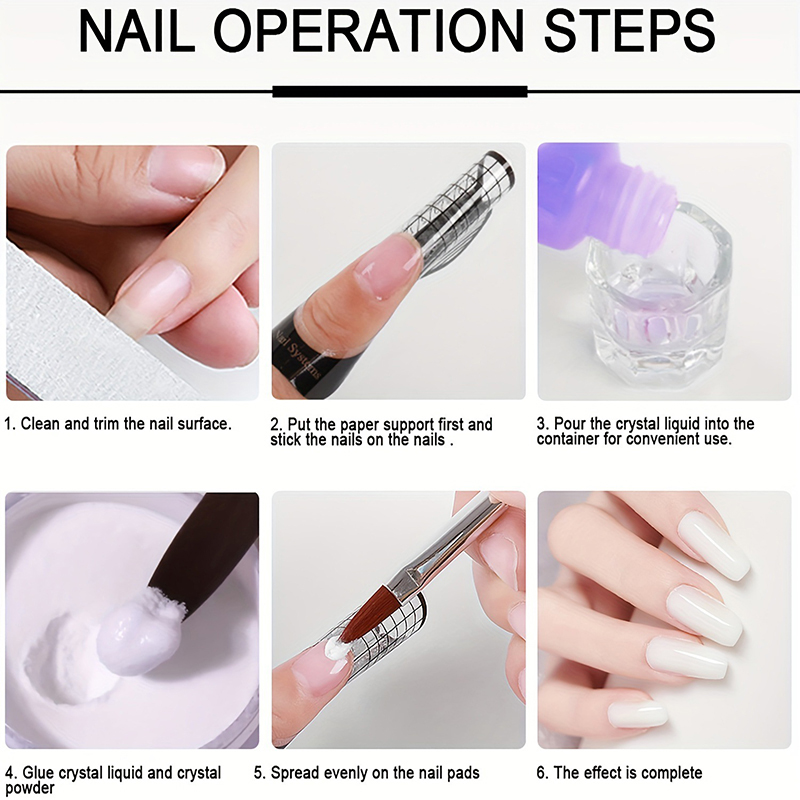 NAIL OPERATION STEPS

Nail Systems

1. Clean and trim the nail surface.

2. Put the paper support first and stick the nails on the nails .

3. Pour the crystal liquid into the container for convenient use.

4. Glue crystal liquid and crystal powder

5. Spread evenly on the nail pads

6. The effect is complete