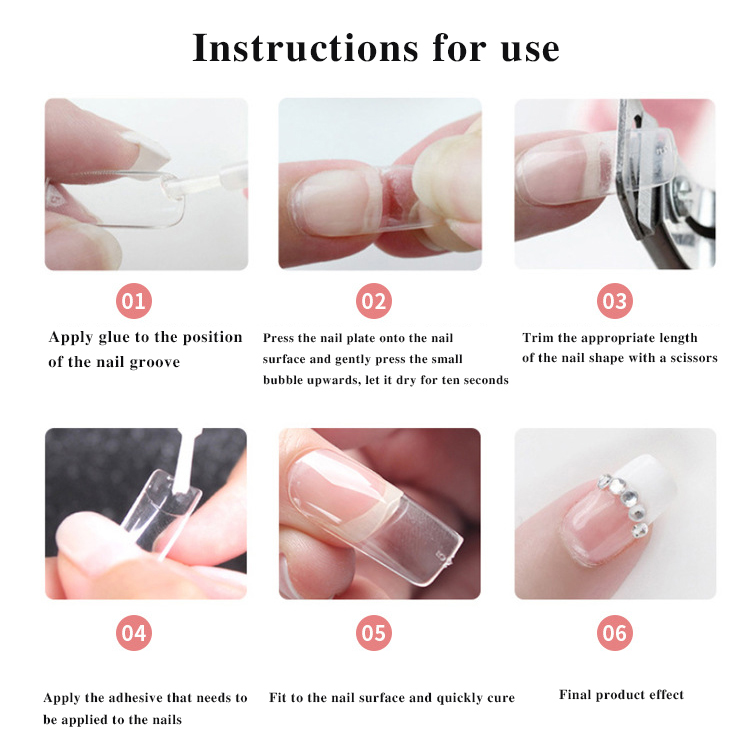 Instructions for use

01

Apply glue to the position of the nail groove

02

Press the nail plate onto the nail surface and gently press the small bubble upwards, let it dry for ten seconds

03

Trim the appropriate length of the nail shape with a scissors

04

Apply the adhesive that needs to be applied to the nails

05

Fit to the nail surface and quickly cure

06

Final product effect