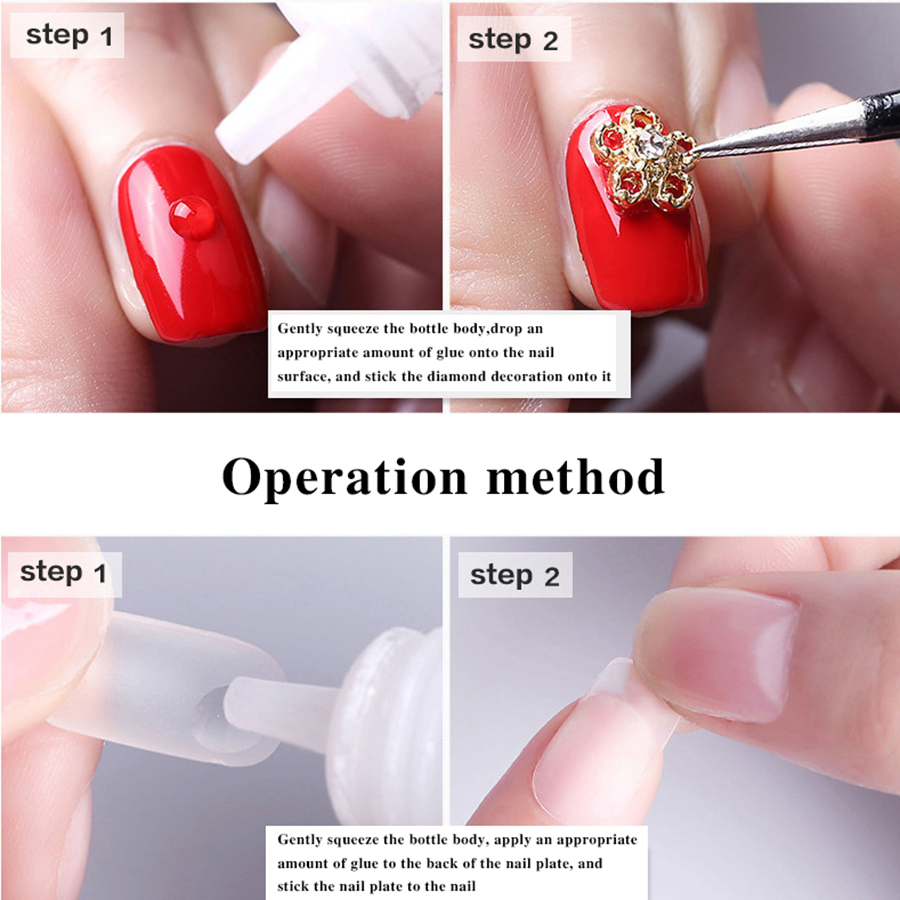 step 1

step 2

Gently squeeze the bottle body,drop an appropriate amount of glue onto the nail surface, and stick the diamond decoration onto it

Operation method

step 1

step 2

Gently squeeze the bottle body, apply an appropriate amount of glue to the back of the nail plate, and stick the nail plate to the nail