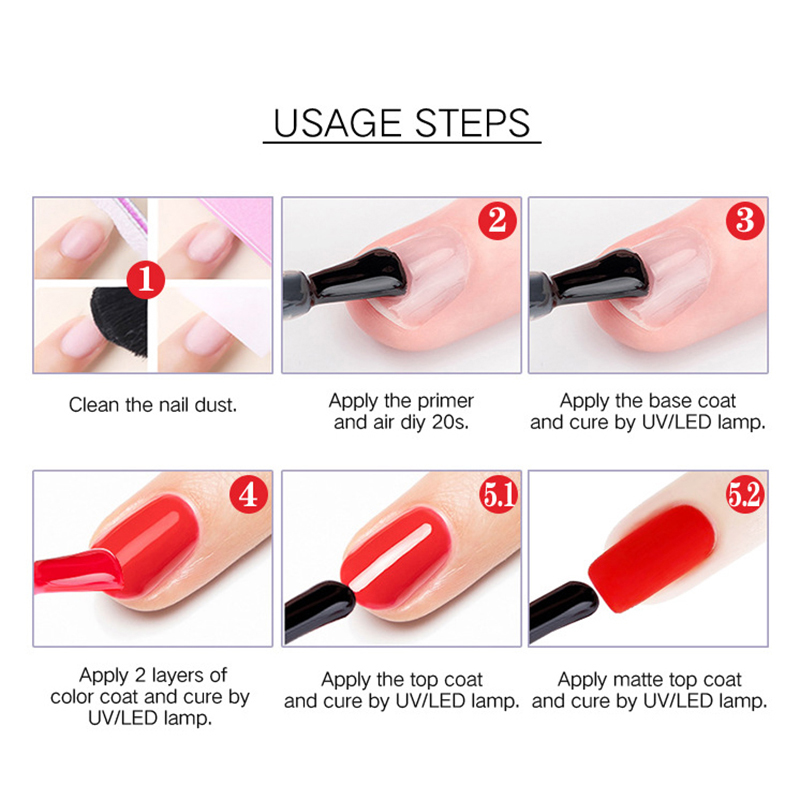 USAGE STEPS

1

Clean the nail dust.

2

Apply the primer and air diy 20s.

3

Apply the base coat and cure by UV/LED lamp.

4

Apply 2 layers of color coat and cure by UV/LED lamp.

5.1

Apply the top coat and cure by UV/LED lamp.

5.2

Apply matte top coat and cure by UV/LED lamp.