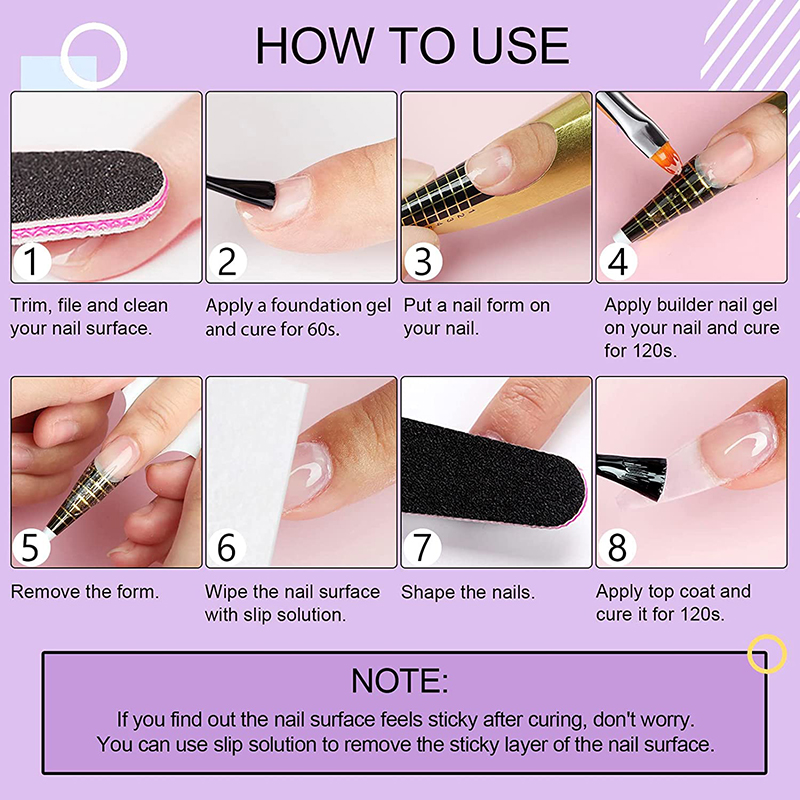 HOW TO USE

1
Trim, file and clean your nail surface.

2
Apply a foundation gel and cure for 60s.

3
Put a nail form on your nail.

4
Apply builder nail gel on your nail and cure for 120s.

5
Remove the form.

6
Wipe the nail surface with slip solution.

7
Shape the nails.

8
Apply top coat and cure it for 120s.

NOTE:
If you find out the nail surface feels sticky after curing, don't worry.
You can use slip solution to remove the sticky layer of the nail surface.