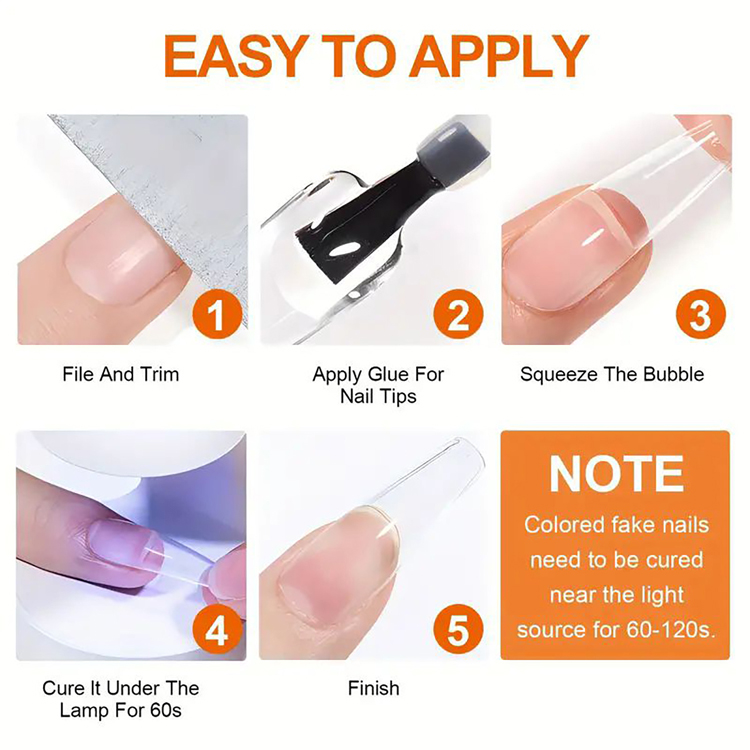 EASY TO APPLY

1

File And Trim

2

Apply Glue For Nail Tips

3

Squeeze The Bubble

4

Cure It Under The Lamp For 60s

5

Finish

NOTE

Colored fake nails need to be cured near the light source for 60-120s.