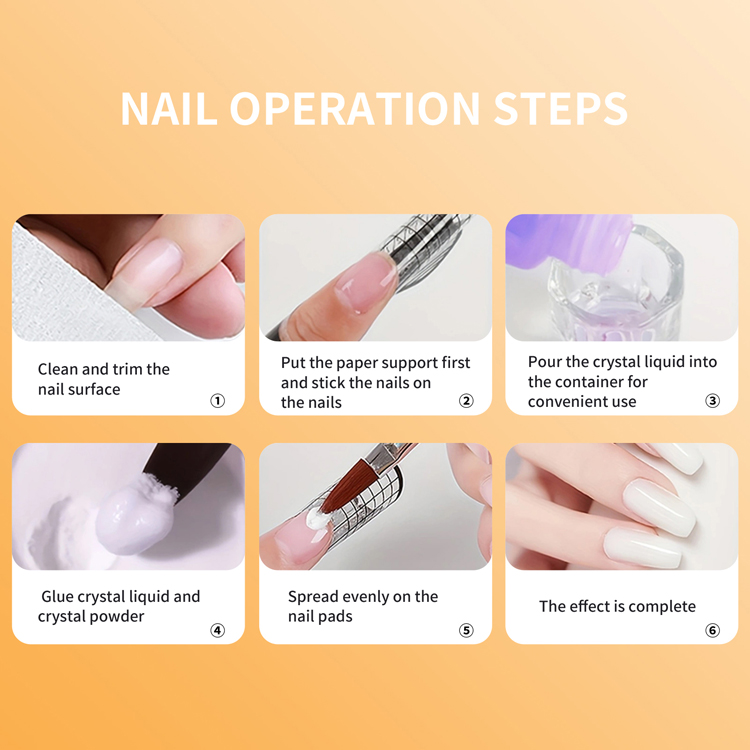 NAIL OPERATION STEPS

Clean and trim the nail surface ①

Put the paper support first and stick the nails on the nails ②

Pour the crystal liquid into the container for convenient use ③

Glue crystal liquid and crystal powder ④

Spread evenly on the nail pads ⑤

The effect is complete ⑥